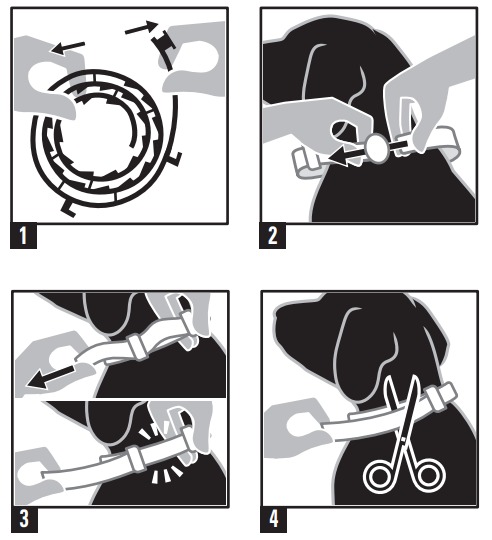 1

2

3

4