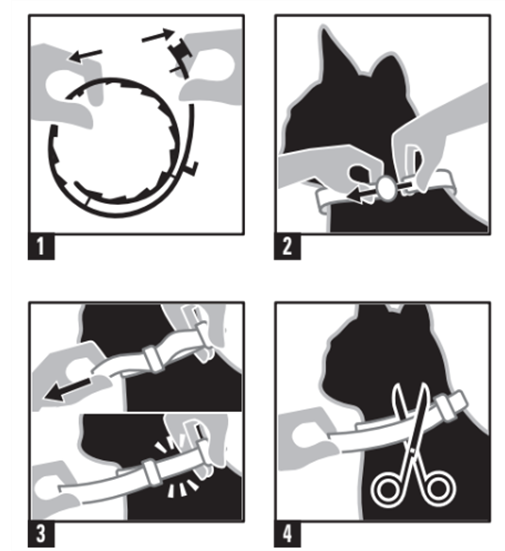 1

2

3

4